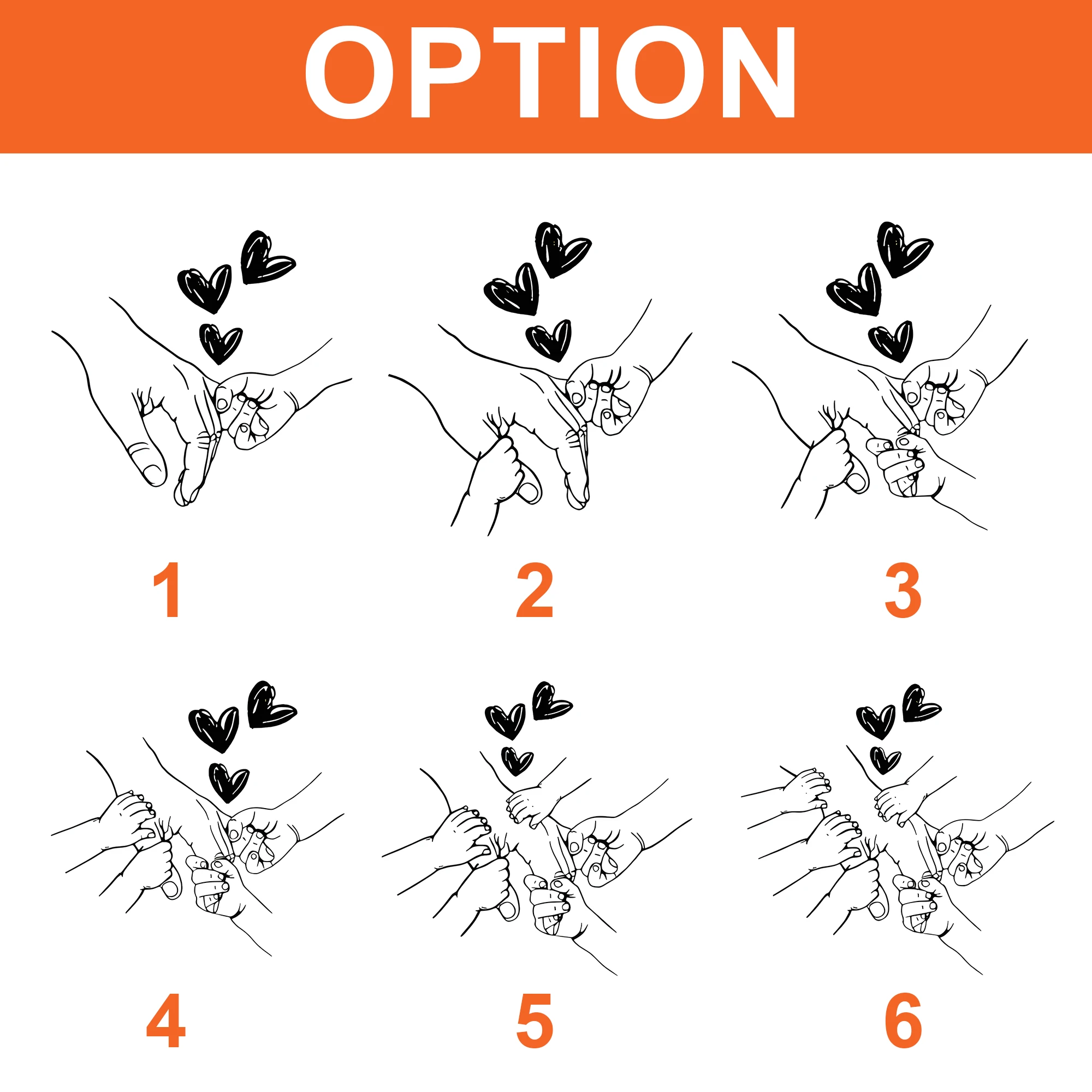 OPTION

1

2

3

4

5

6